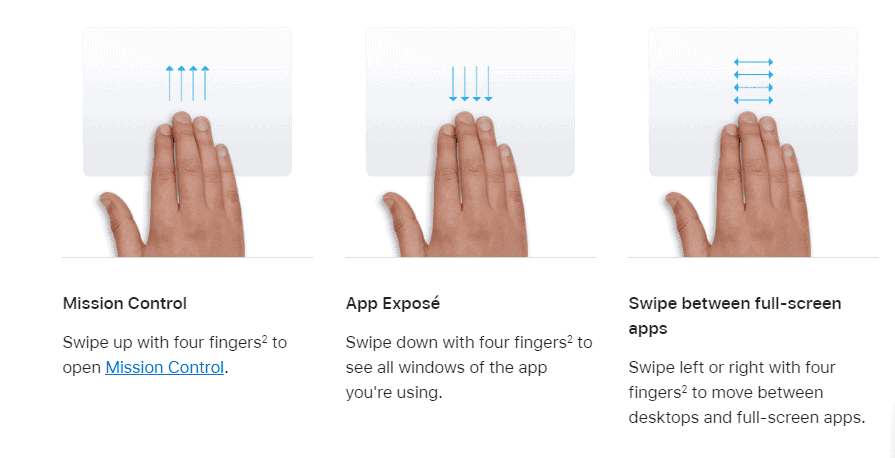 Mission Control

Swipe up with four fingers$^2$ to open Mission Control.

App Exposé

Swipe down with four fingers$^2$ to see all windows of the app you're using.

Swipe between full-screen apps

Swipe left or right with four fingers$^2$ to move between desktops and full-screen apps.